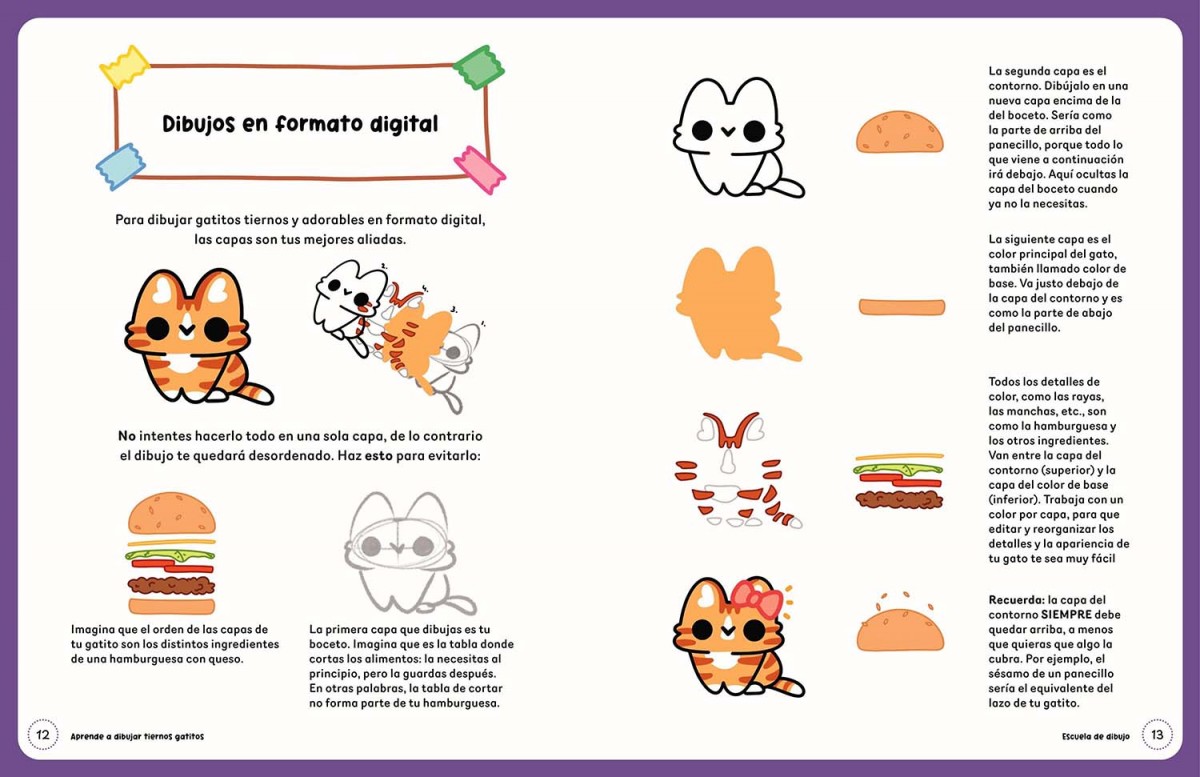 Dibujos en formato digital

Para dibujar gatitos tiernos y adorables en formato digital, las capas son tus mejores aliadas.

4.

3.

2.

1.

No intentes hacerlo todo en una sola capa, de lo contrario el dibujo te quedará desordenado. Haz esto para evitarlo:

Imagina que el orden de las capas de tu gatito son los distintos ingredientes de una hamburguesa con queso.

La primera capa que dibujas es tu boceto. Imagina que es la tabla donde cortas los alimentos: la necesitas al principio, pero la guardas después. En otras palabras, la tabla de cortar no forma parte de tu hamburguesa.

12 Aprende a dibujar tiernos gatitos

La segunda capa es el contorno. Dibújalo en una nueva capa encima de la del boceto. Sería como la parte de arriba del panecillo, porque todo lo que viene a continuación irá debajo. Aquí ocultas la capa del boceto cuando ya no la necesitas.

La siguiente capa es el color principal del gato, también llamado color de base. Va justo debajo de la capa del contorno y es como la parte de abajo del panecillo.

Todos los detalles de color, como las rayas, las manchas, etc., son como la hamburguesa y los otros ingredientes. Van entre la capa del contorno (superior) y la capa del color de base (inferior). Trabaja con un color por capa, para que editar y reorganizar los detalles y la apariencia de tu gato te sea muy fácil

Recuerda: la capa del contorno SIEMPRE debe quedar arriba, a menos que quieras que algo la cubra. Por ejemplo, el sésamo de un panecillo sería el equivalente del lazo de tu gatito.

Escuela de dibujo 13