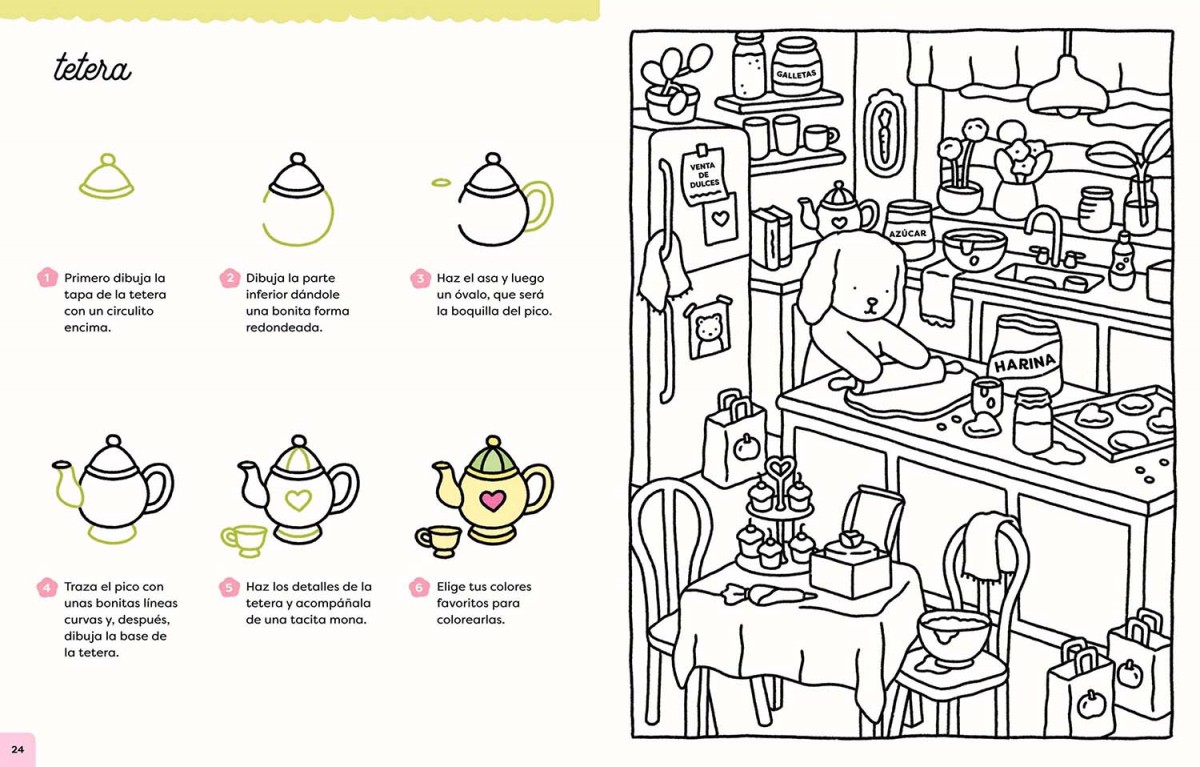 tetera

1 Primero dibuja la tapa de la tetera con un circulito encima.

2 Dibuja la parte inferior dándole una bonita forma redondeada.

3 Haz el asa y luego un óvalo, que será la boquilla del pico.

4 Traza el pico con unas bonitas líneas curvas y, después, dibuja la base de la tetera.

5 Haz los detalles de la tetera y acompáñala de una tacita mona.

6 Elige tus colores favoritos para colorearlas.

24

GALLETAS

VENTA DE DULCES

AZÚCAR

HARINA